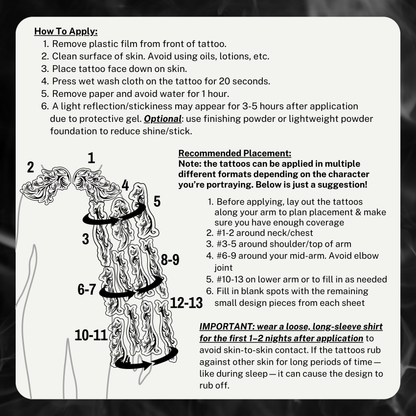 How To Apply:

1. Remove plastic film from front of tattoo.
2. Clean surface of skin. Avoid using oils, lotions, etc.
3. Place tattoo face down on skin.
4. Press wet wash cloth on the tattoo for 20 seconds.
5. Remove paper and avoid water for 1 hour.
6. A light reflection/stickiness may appear for 3-5 hours after application due to protective gel. Optional: use finishing powder or lightweight powder foundation to reduce shine/stick.

2 1 4 5 3 8-9 6-7 12-13 10-11

Recommended Placement:
Note: the tattoos can be applied in multiple different formats depending on the character you're portraying. Below is just a suggestion!

1. Before applying, lay out the tattoos along your arm to plan placement & make sure you have enough coverage
2. #1-2 around neck/chest
3. #3-5 around shoulder/top of arm
4. #6-9 around your mid-arm. Avoid elbow joint
5. #10-13 on lower arm or to fill in as needed
6. Fill in blank spots with the remaining small design pieces from each sheet

IMPORTANT: wear a loose, long-sleeve shirt for the first 1–2 nights after application to avoid skin-to-skin contact. If the tattoos rub against other skin for long periods of time — like during sleep — it can cause the design to rub off.