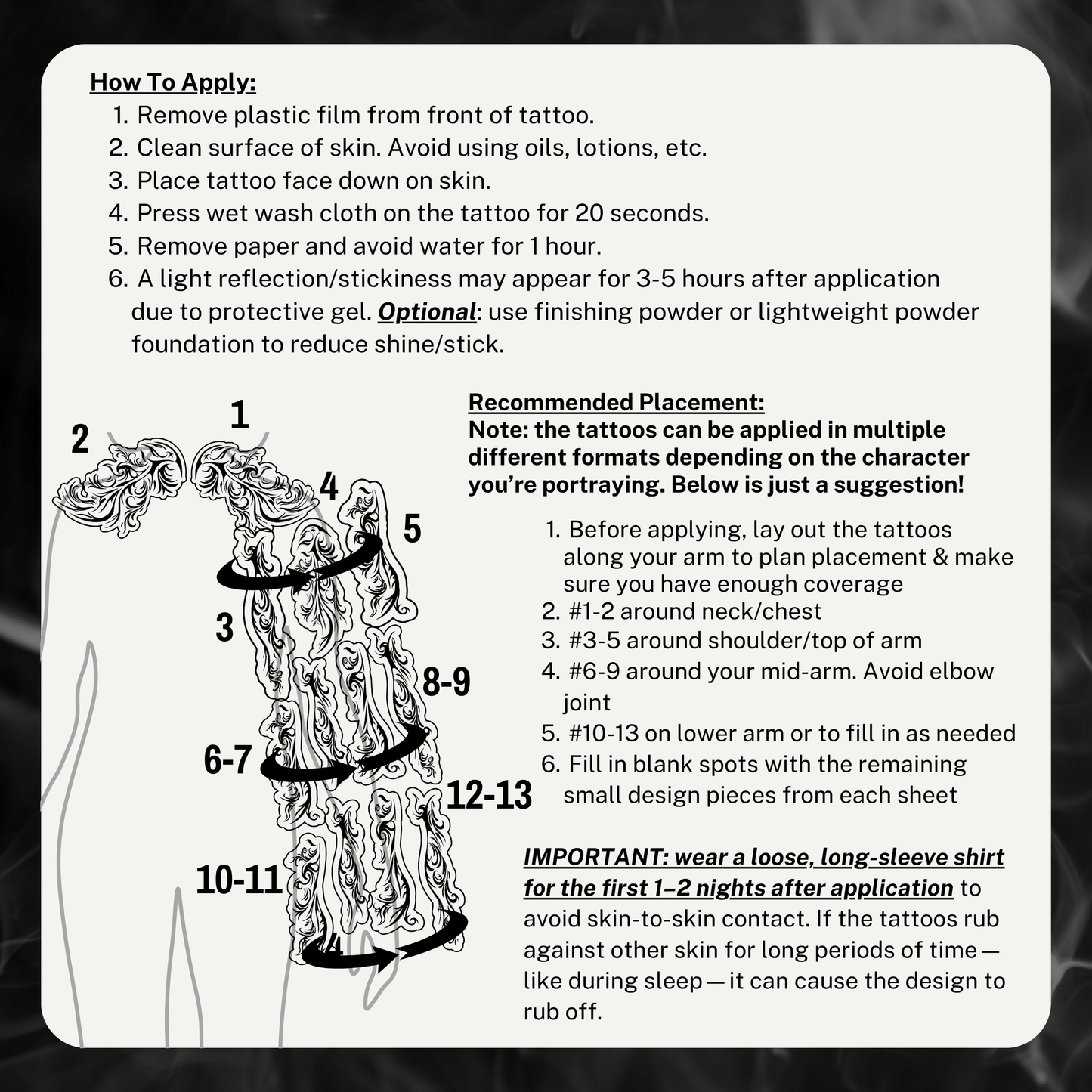 How To Apply:

1. Remove plastic film from front of tattoo.
2. Clean surface of skin. Avoid using oils, lotions, etc.
3. Place tattoo face down on skin.
4. Press wet wash cloth on the tattoo for 20 seconds.
5. Remove paper and avoid water for 1 hour.
6. A light reflection/stickiness may appear for 3-5 hours after application due to protective gel. Optional: use finishing powder or lightweight powder foundation to reduce shine/stick.

2
1
4
5
3
8-9
6-7
12-13
10-11

Recommended Placement:
Note: the tattoos can be applied in multiple different formats depending on the character you're portraying. Below is just a suggestion!

1. Before applying, lay out the tattoos along your arm to plan placement & make sure you have enough coverage
2. #1-2 around neck/chest
3. #3-5 around shoulder/top of arm
4. #6-9 around your mid-arm. Avoid elbow joint
5. #10-13 on lower arm or to fill in as needed
6. Fill in blank spots with the remaining small design pieces from each sheet

IMPORTANT: wear a loose, long-sleeve shirt for the first 1–2 nights after application to avoid skin-to-skin contact. If the tattoos rub against other skin for long periods of time — like during sleep — it can cause the design to rub off.